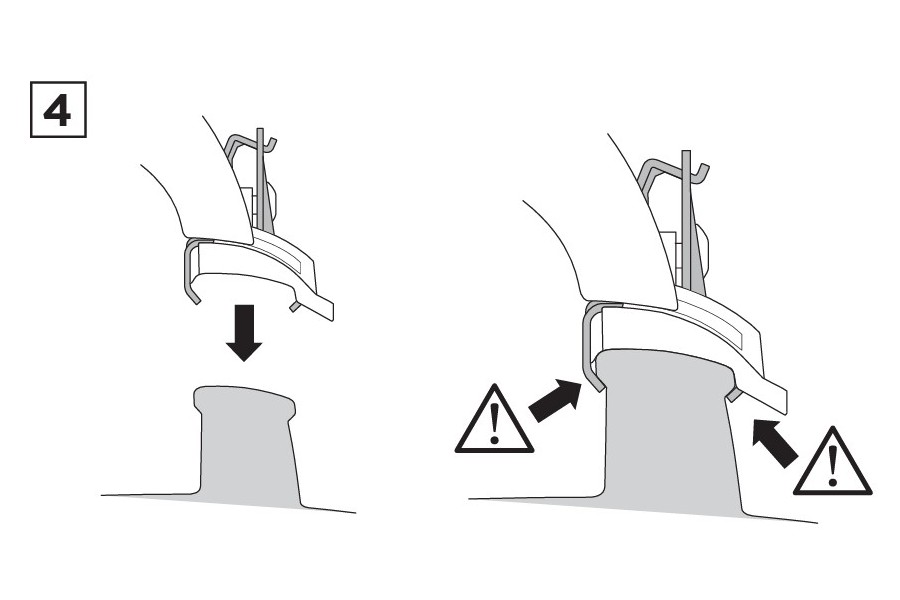 4