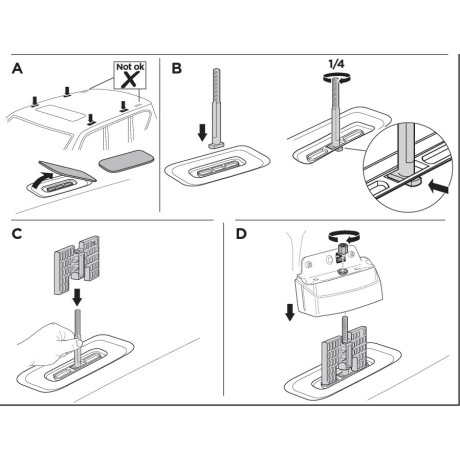 A

Not ok

X

B

1/4

C

D