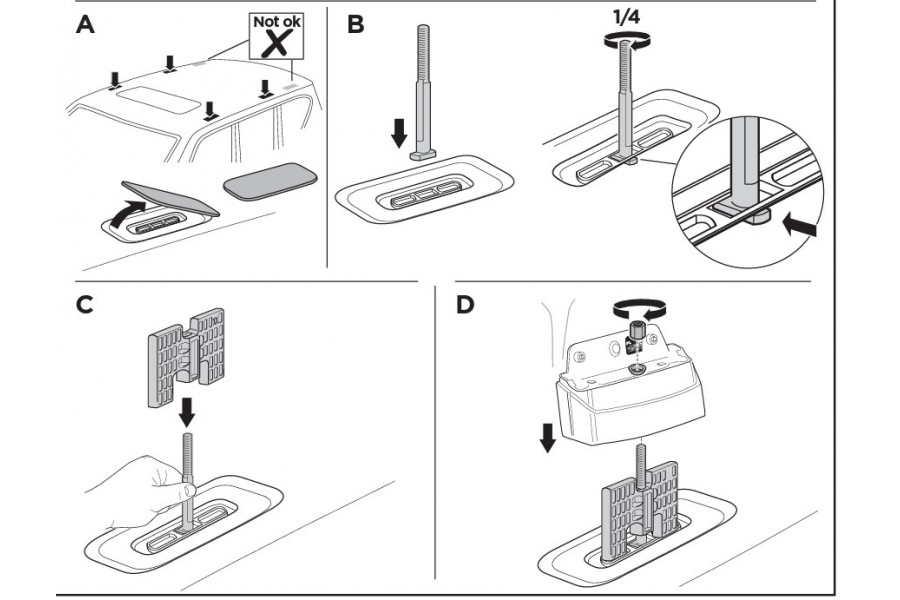 A

Not ok
X

B

1/4

C

D