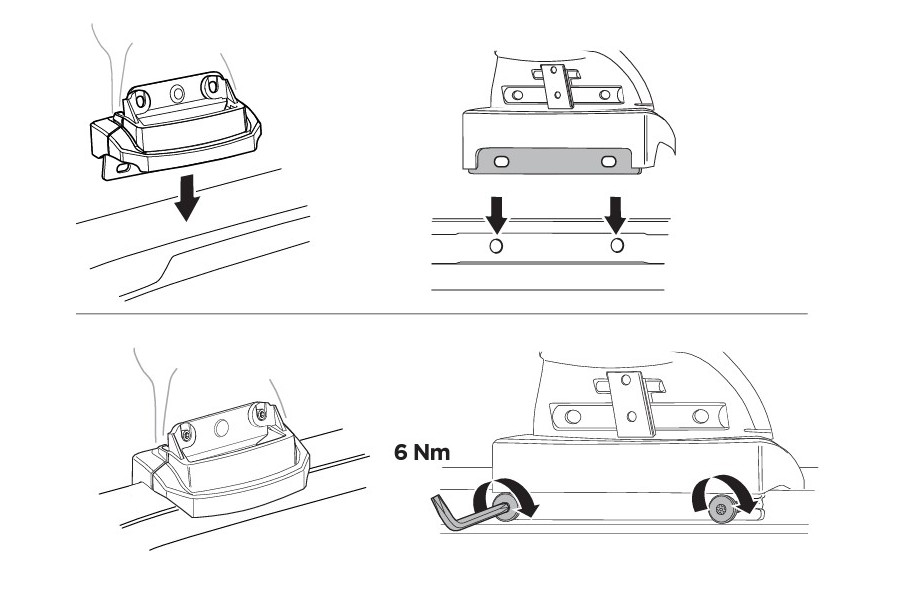 6 Nm