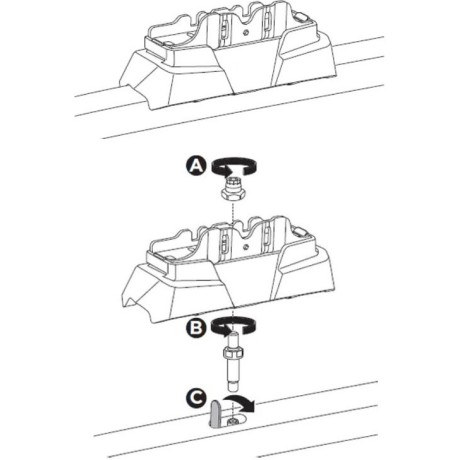 A
B
C