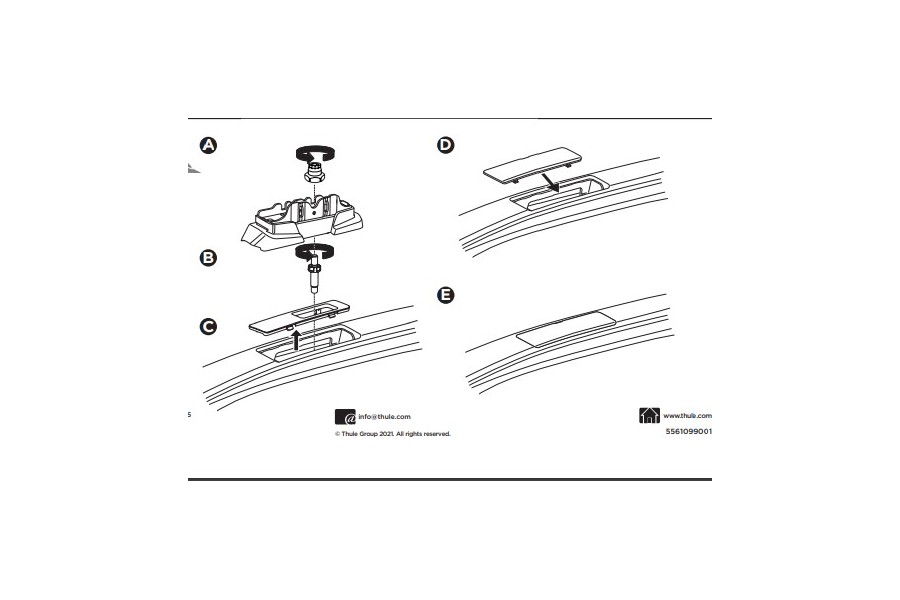 A

B

C

D

E

5

info@thule.com

© Thule Group 2021. All rights reserved.

www.thule.com

5561099001