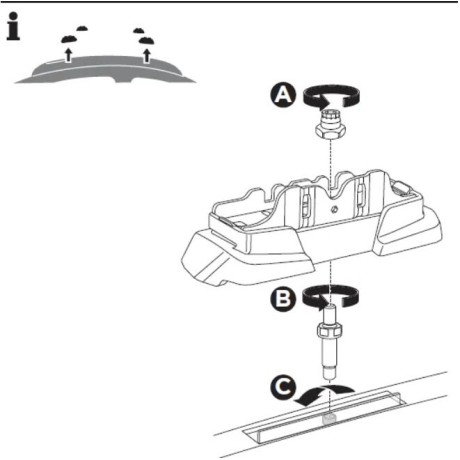 i

A

B

C