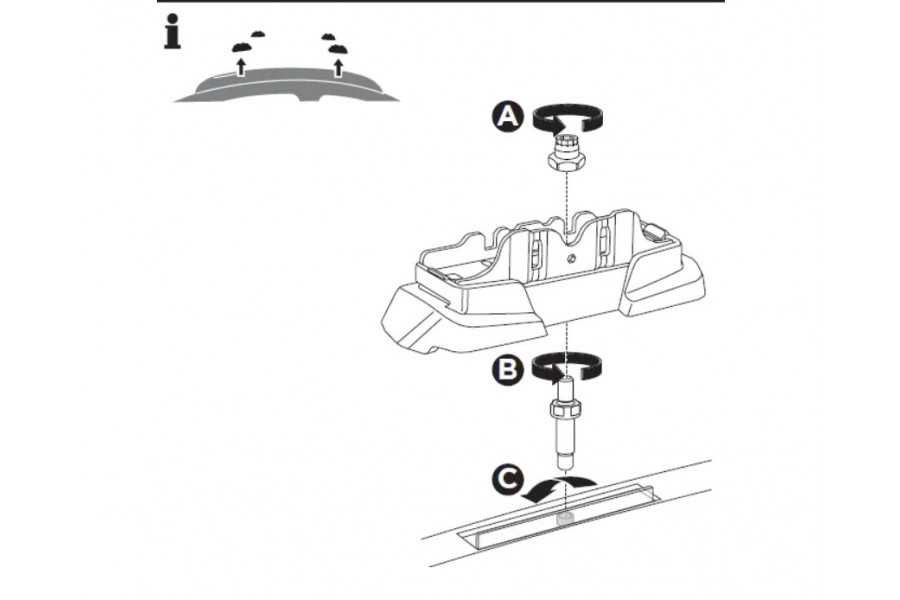 i

A

B

C