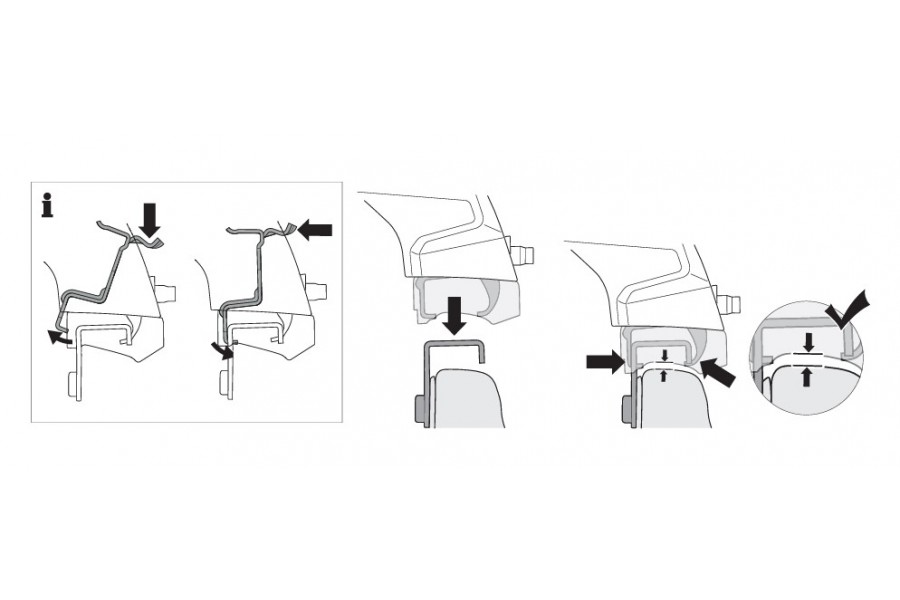 i