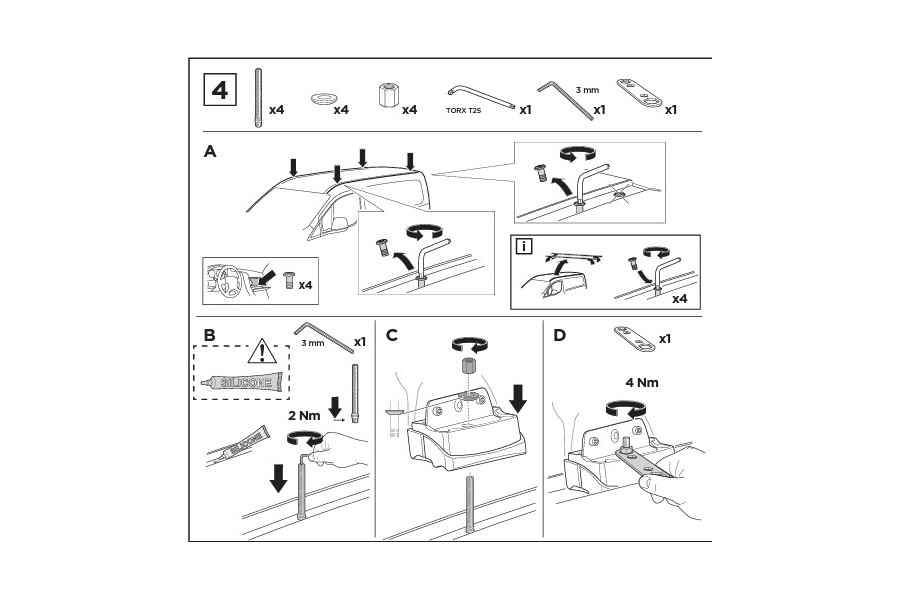 4

x4 x4 x4 TORX T25 x1 3 mm x1 x1

A

x4

i

x4

B

3 mm x1

SILICONE

2 Nm

SILICONE

C

D

x1

4 Nm