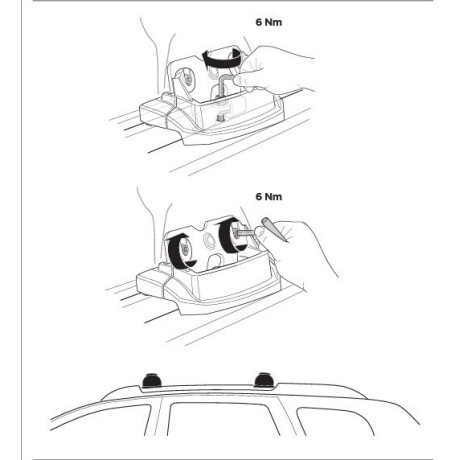 6 Nm

6 Nm