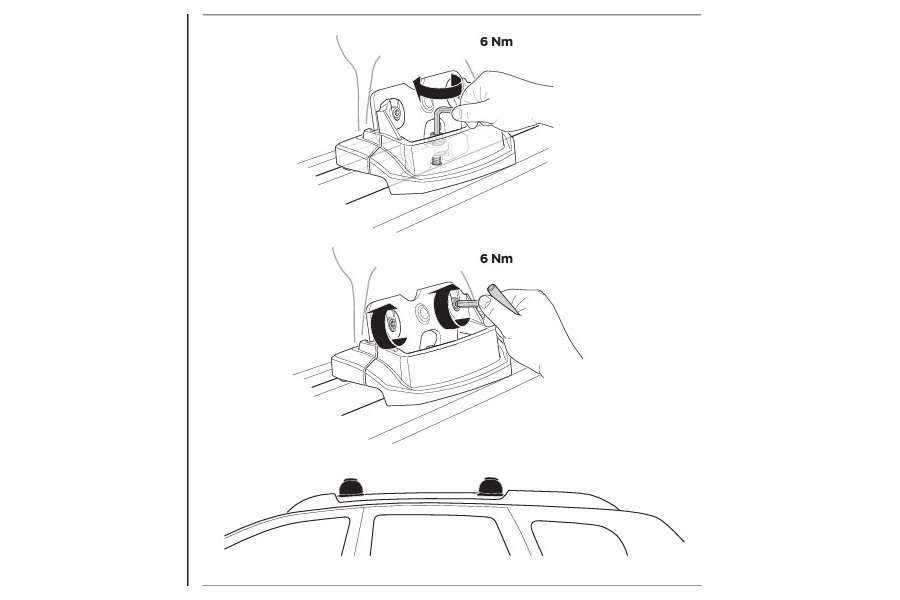 6 Nm

6 Nm