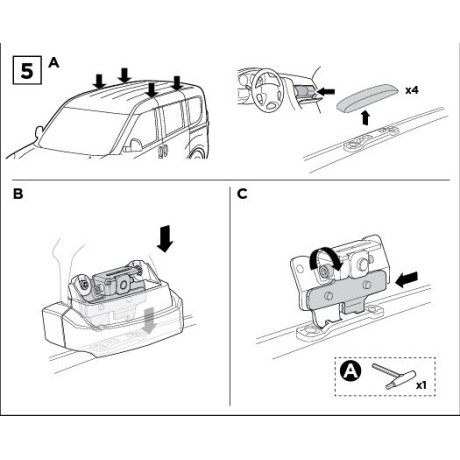 5
A

x4

B

C

A
x1