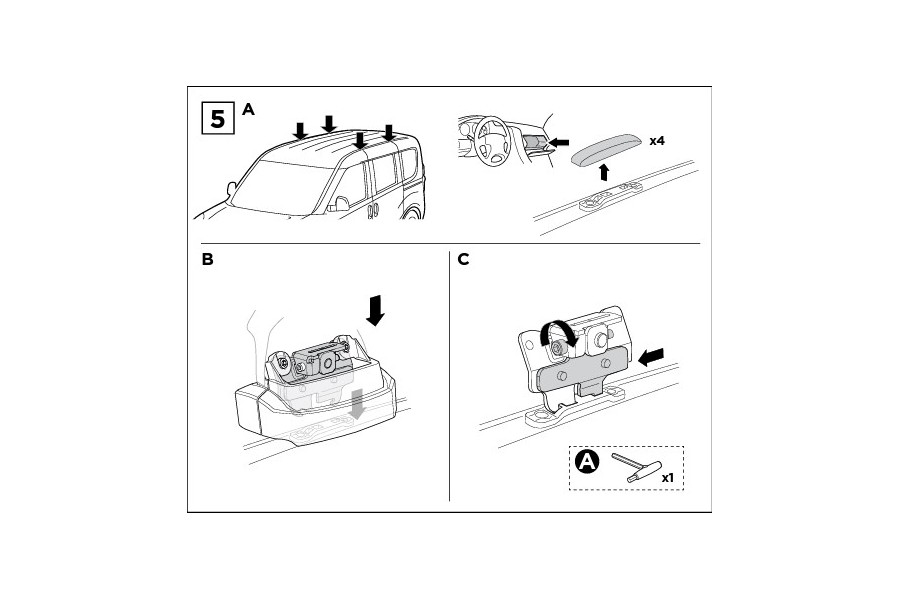 5 A

x4

B

C

A

x1