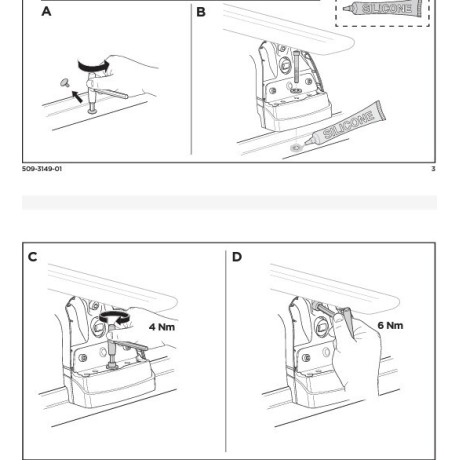 A

B

SILICONE

SILICONE

509-3149-01

3

C

4 Nm

D

6 Nm