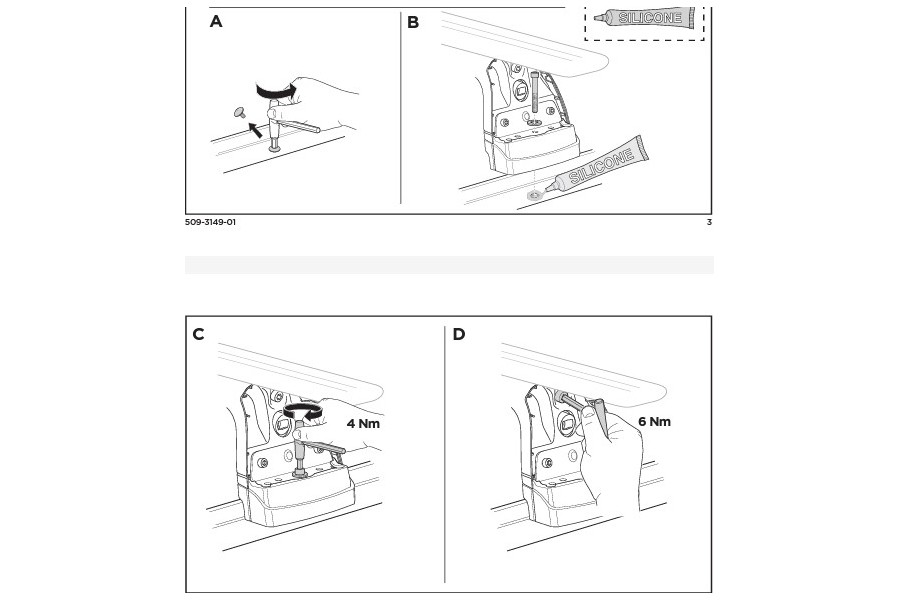 A

B

SILICONE

SILICONE

509-3149-01

3

C

4 Nm

D

6 Nm