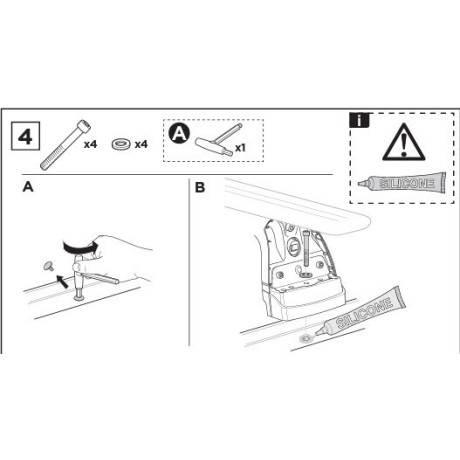 4

x4

x4

A

x1

i

SILICONE

A

B

SILICONE