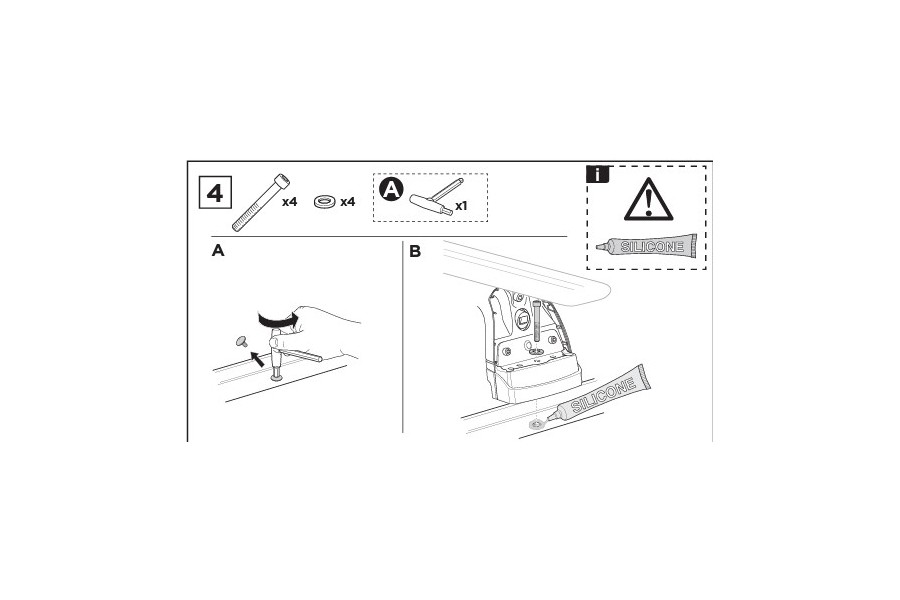 4
x4
x4
A
x1
i
SILICONE
A
B
SILICONE