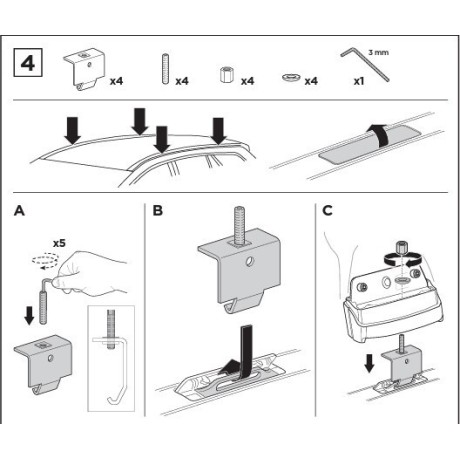 4

x4

x4

x4

x4

3 mm

x1

A

x5

B

C