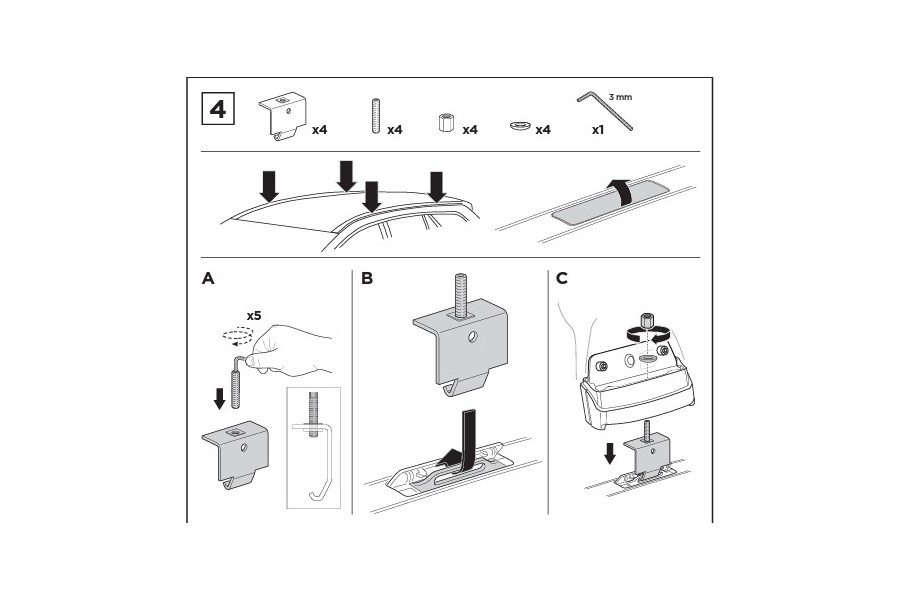 4

x4 x4 x4 x4 3 mm x1

A

x5

B

C