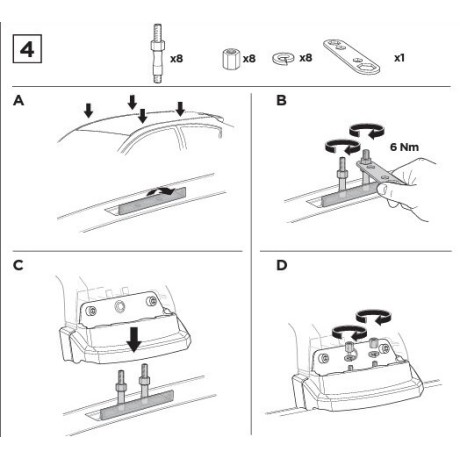 4

x8 x8 x8 x1

A

B

6 Nm

C

D