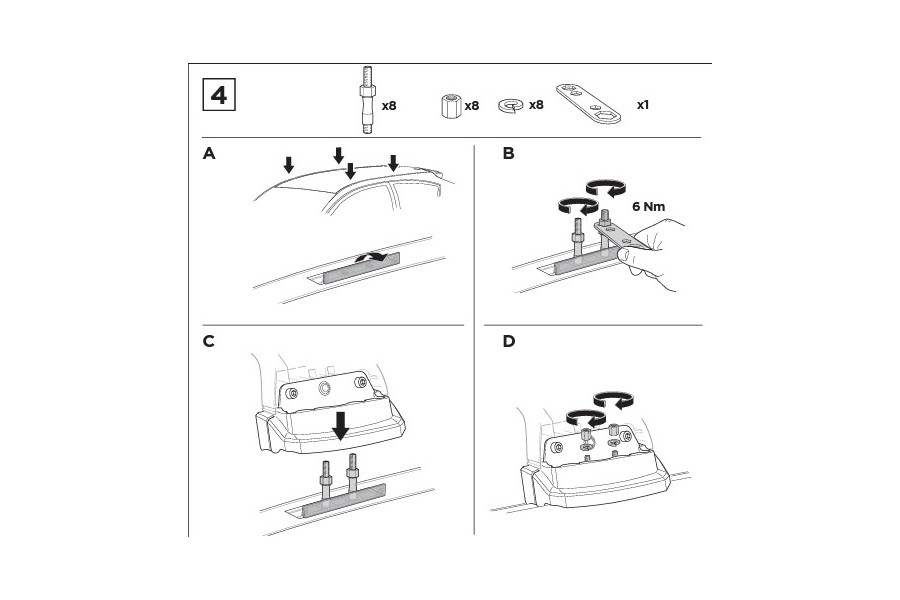 4

x8 x8 x8 x1

A

B

6 Nm

C

D