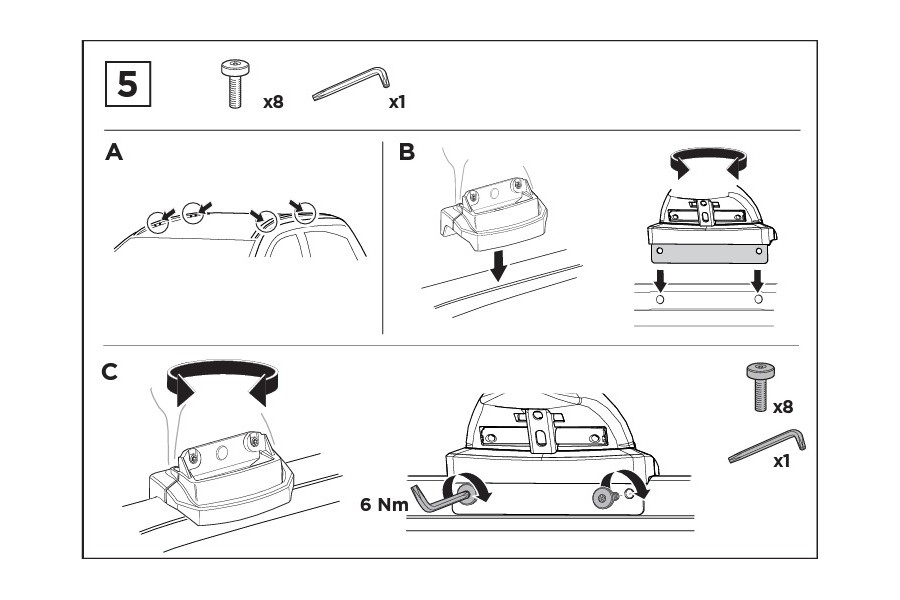 5

x8

x1

A

B

C

x8

x1

6 Nm