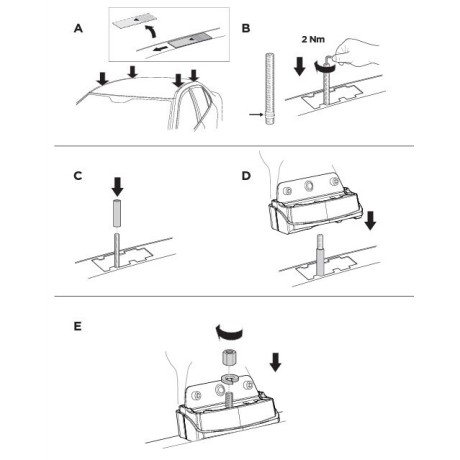 A

B

2 Nm

C

D

E