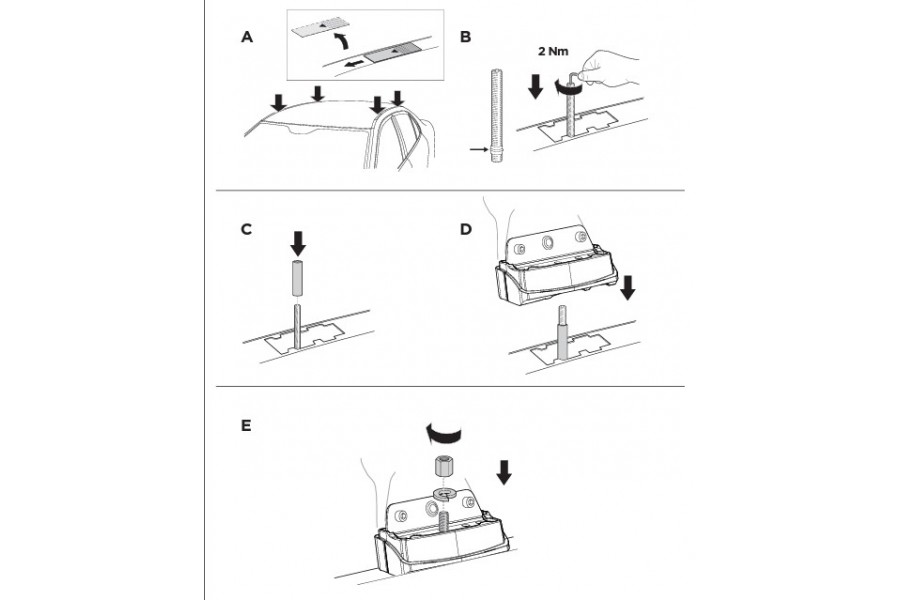 A

B

2 Nm

C

D

E