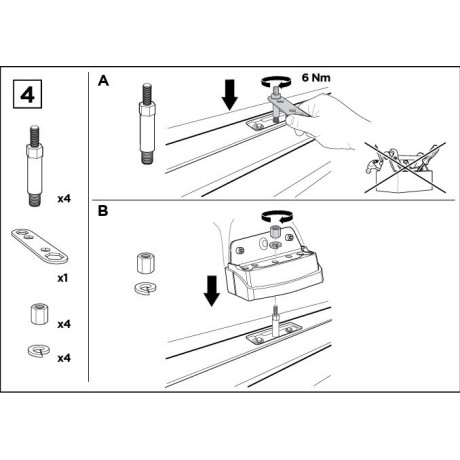 4

x4

x1

x4

x4

A

6 Nm

B