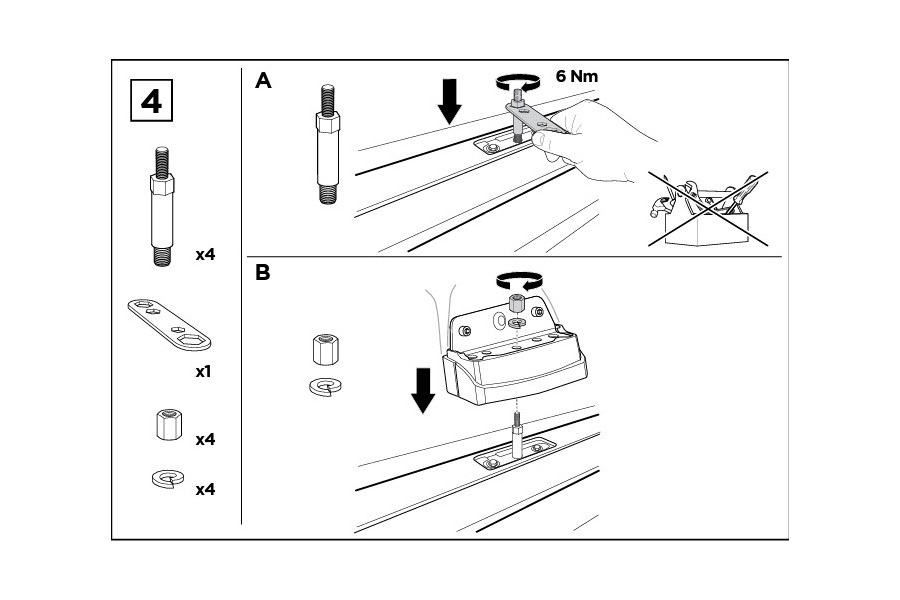 4

x4

x1

x4

x4

A

6 Nm

B