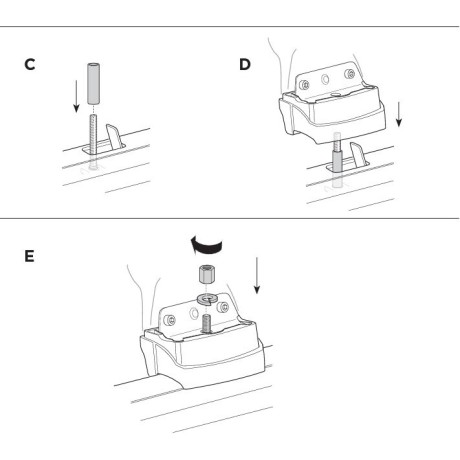 C

D

E