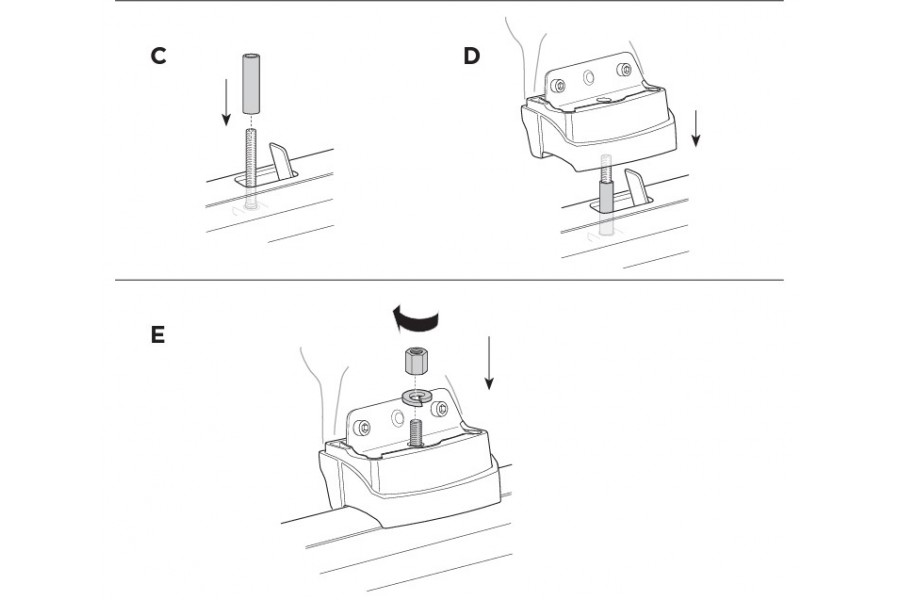 C

D

E