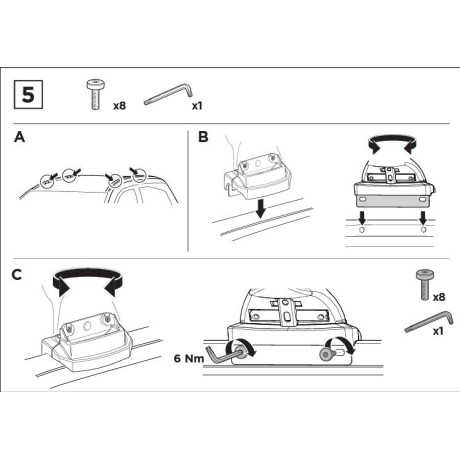 5

x8

x1

A

B

C

6 Nm

x8

x1