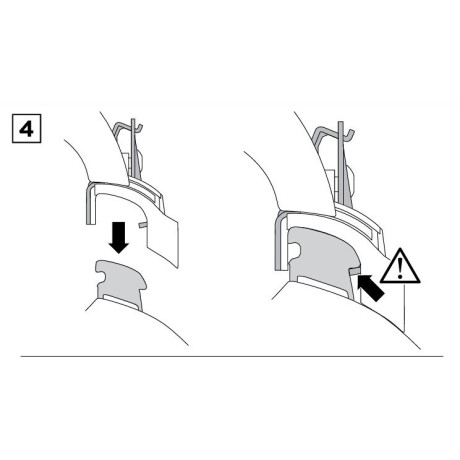 4