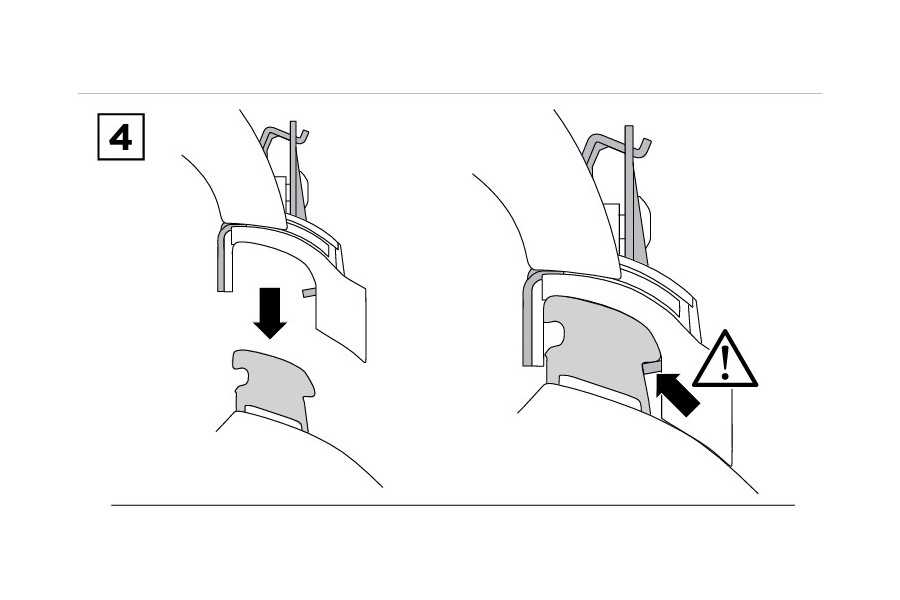 4