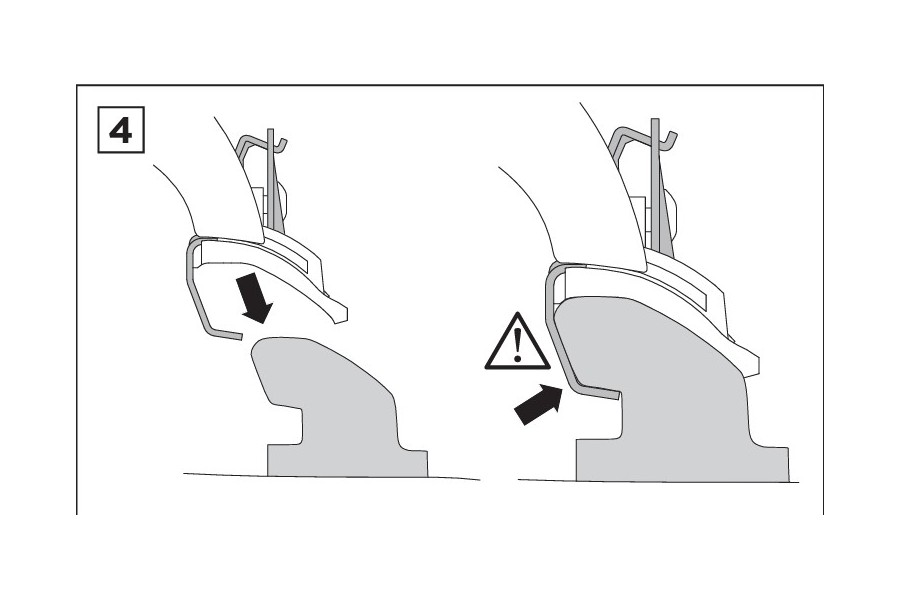 4