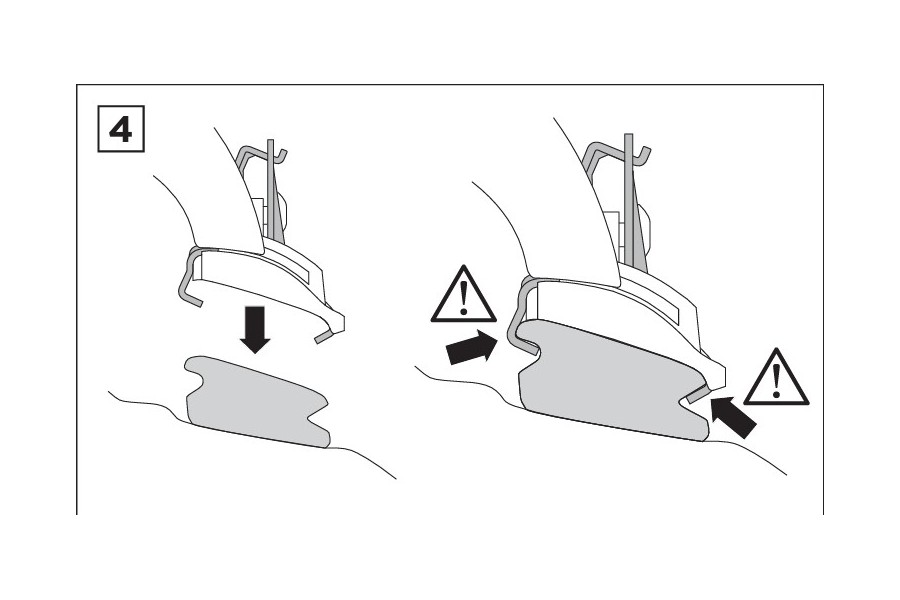 4