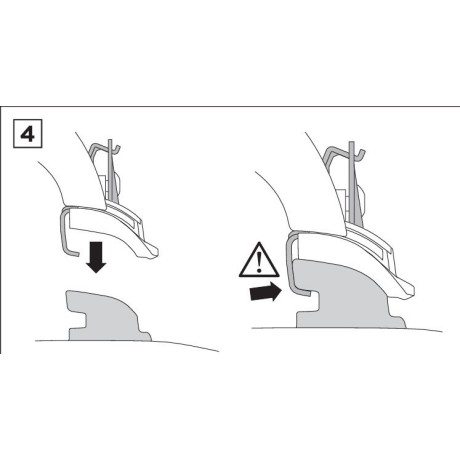 4