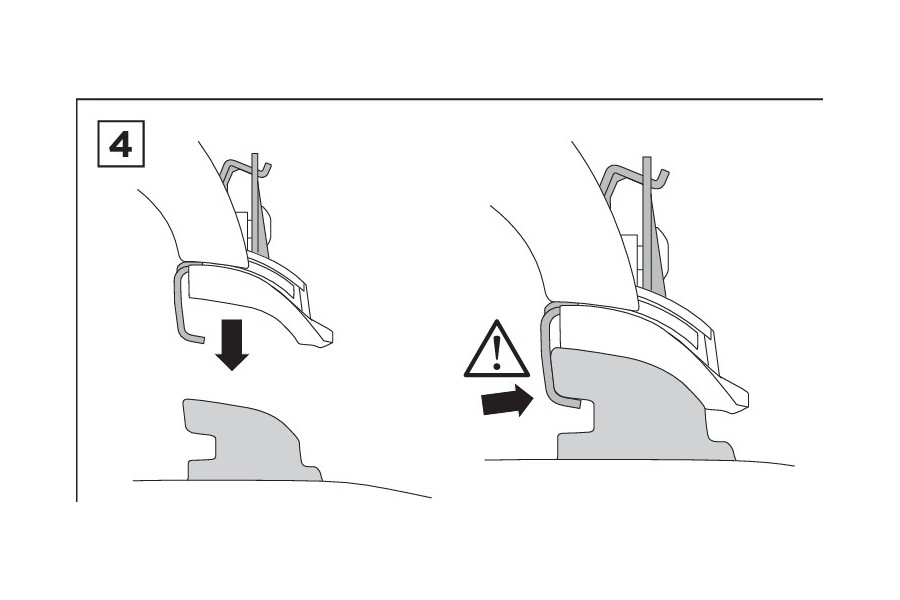 4