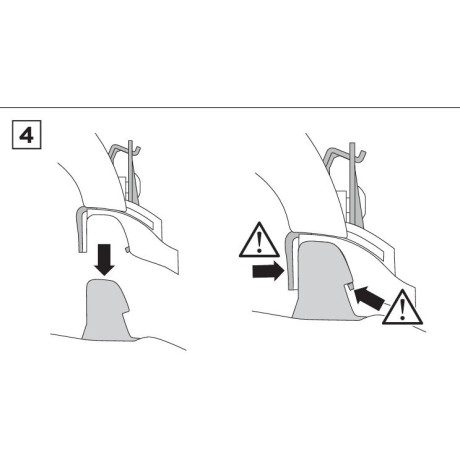 4