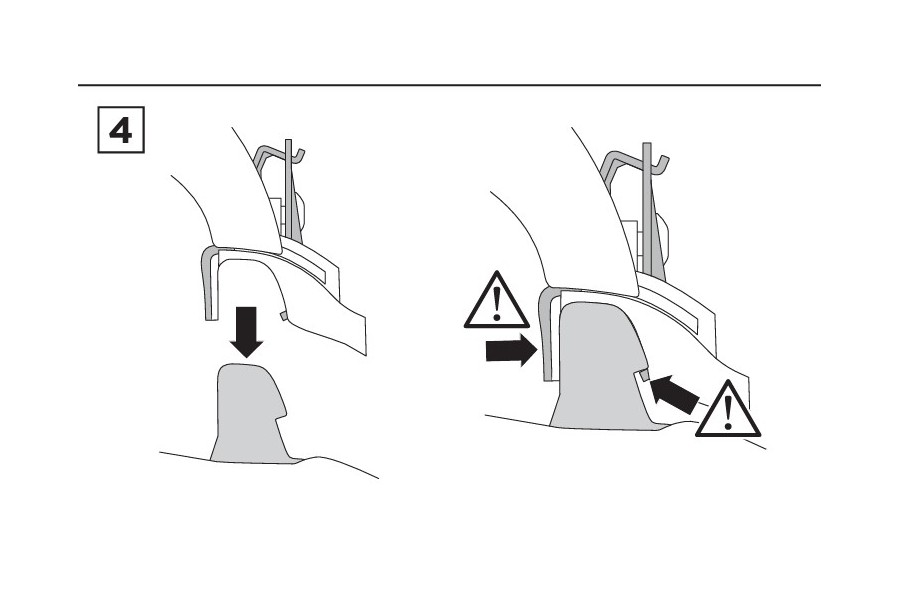 4