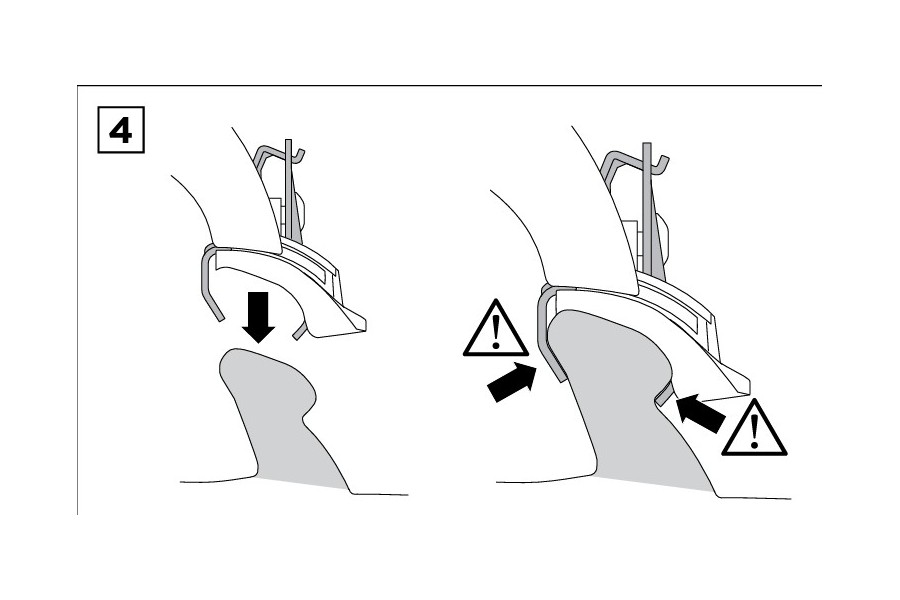 4