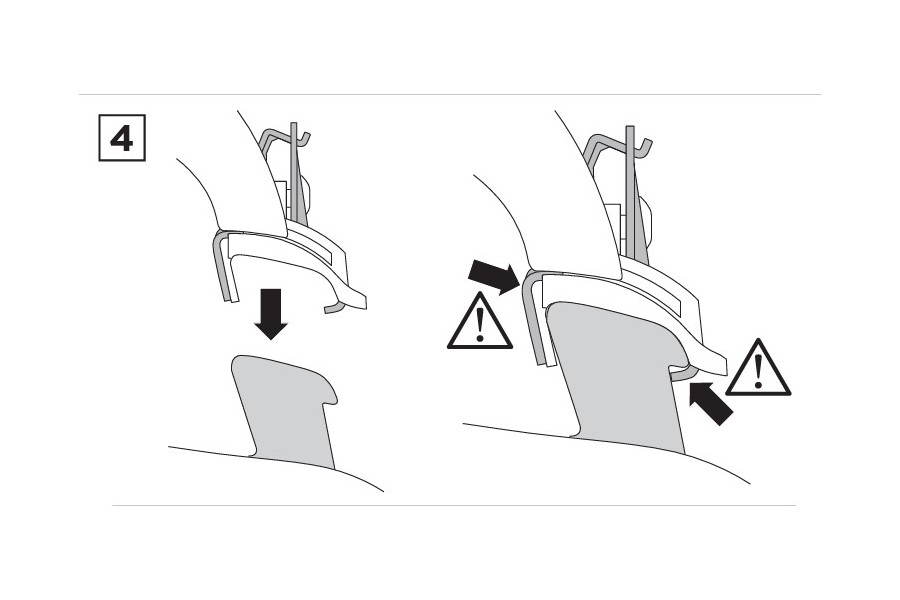 4