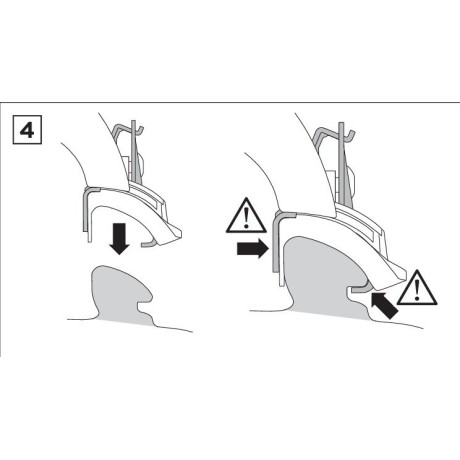 4