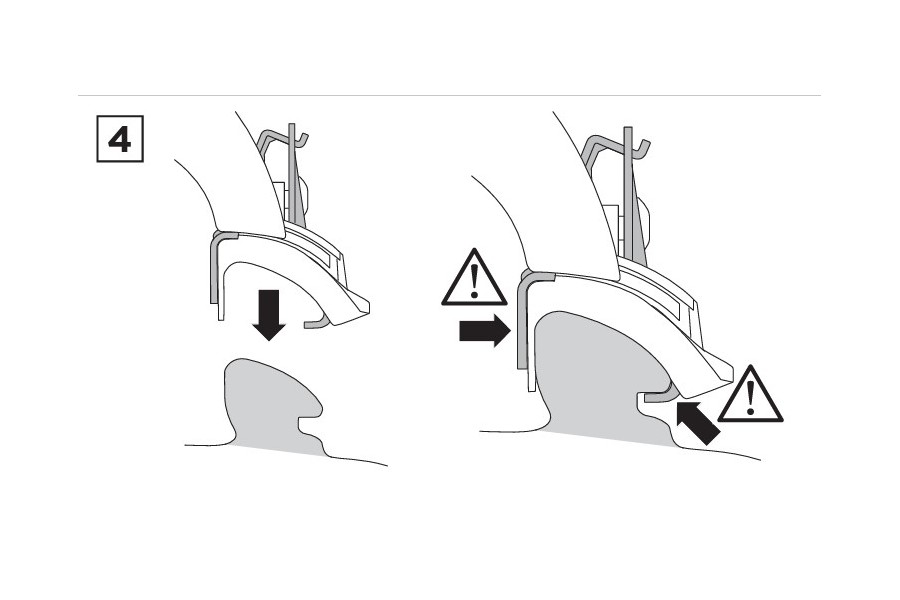 4