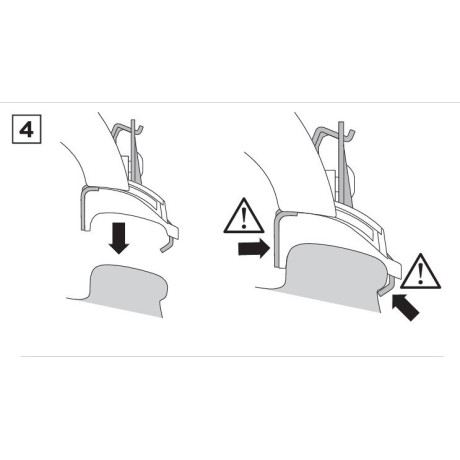 4