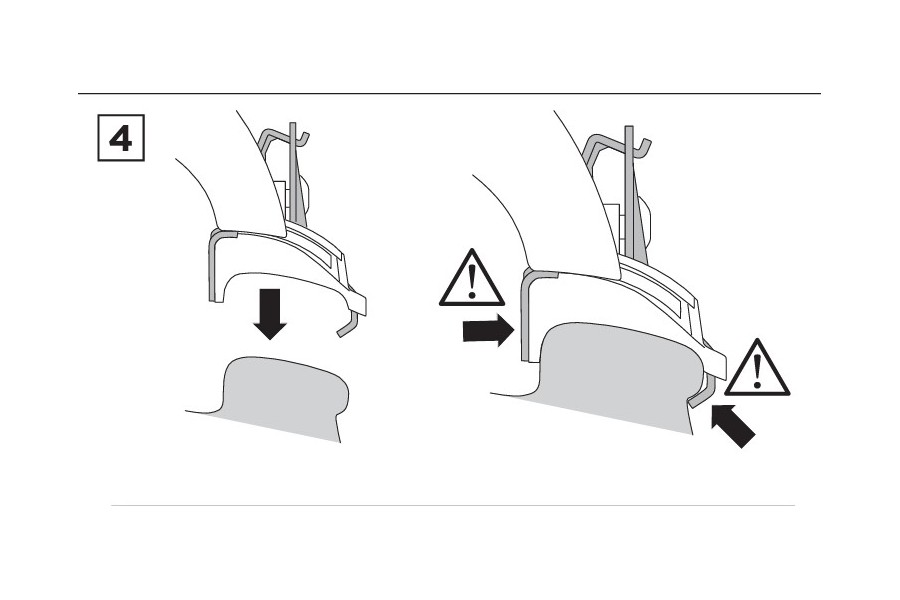 4