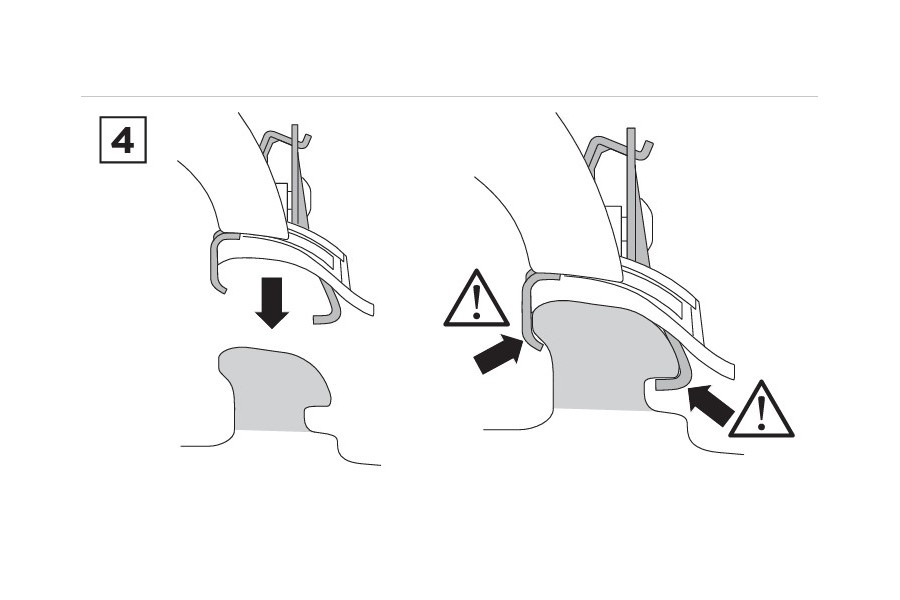 4