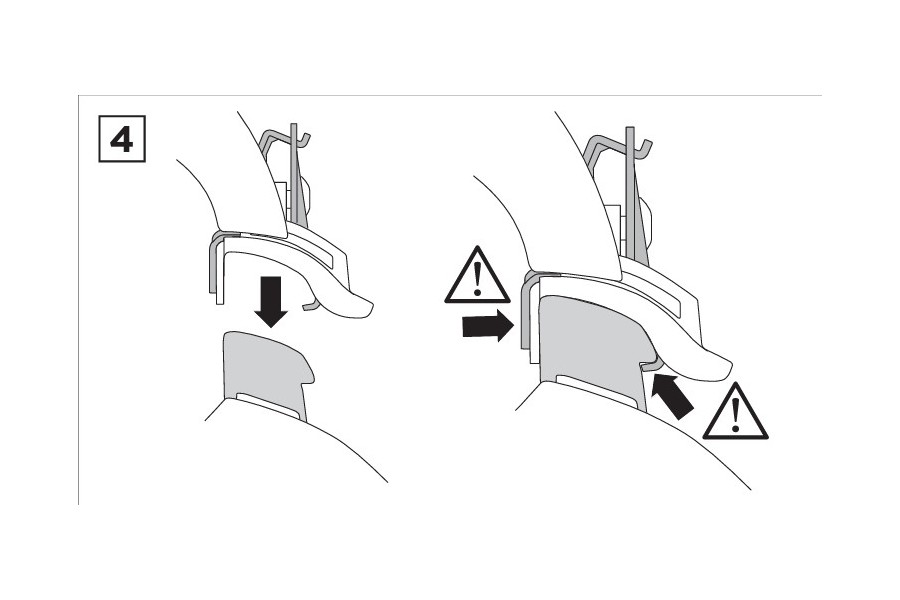 4