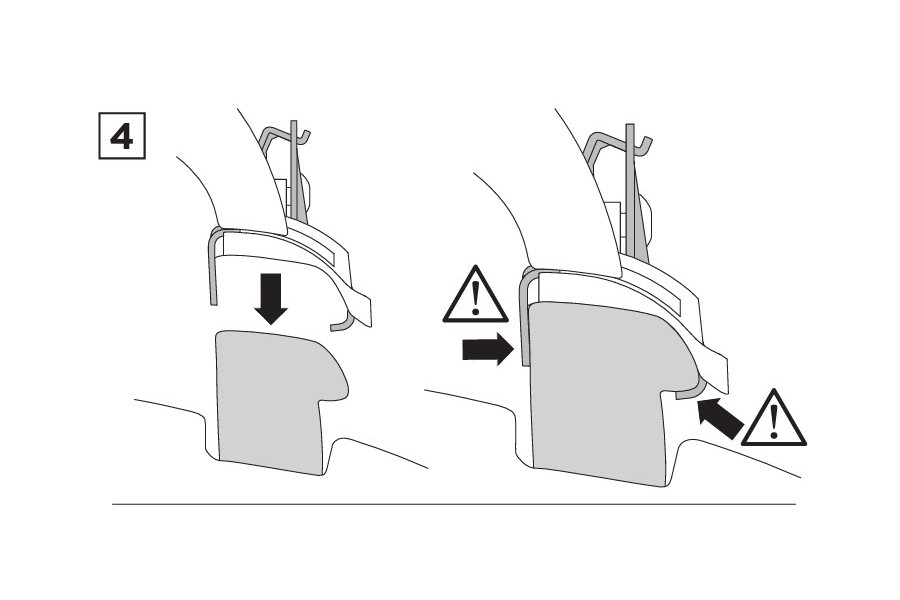 4