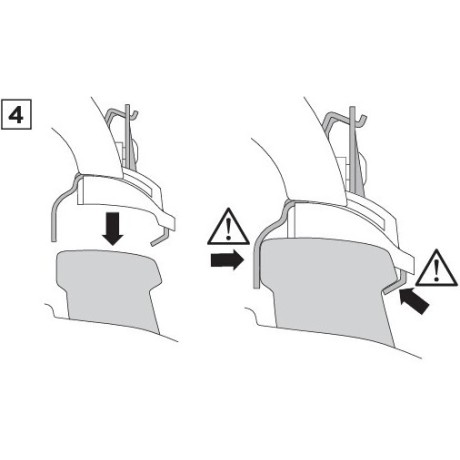 4