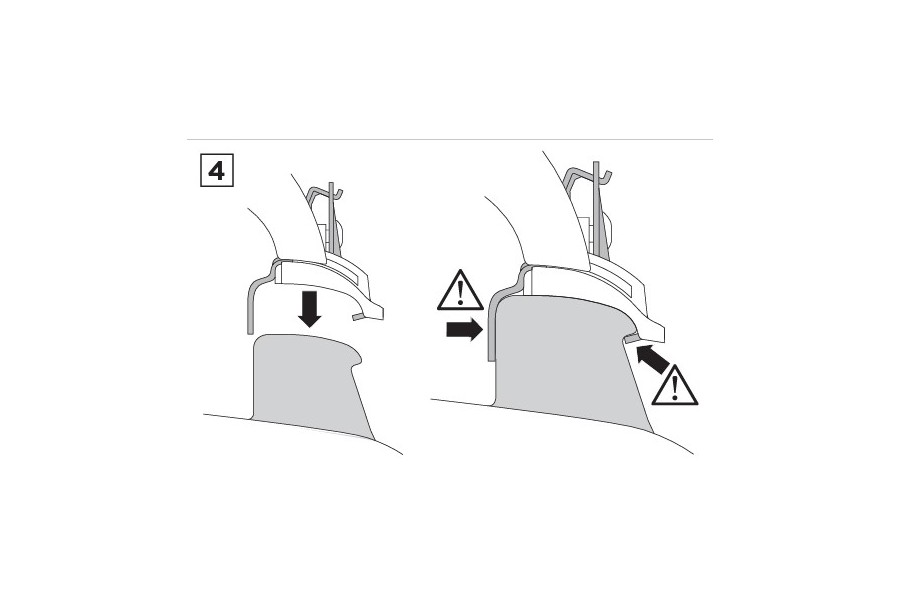 4