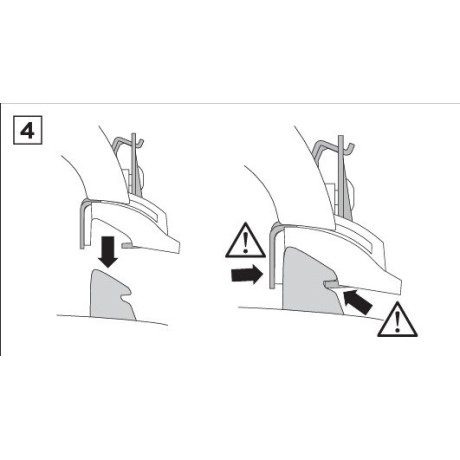 4

!

!